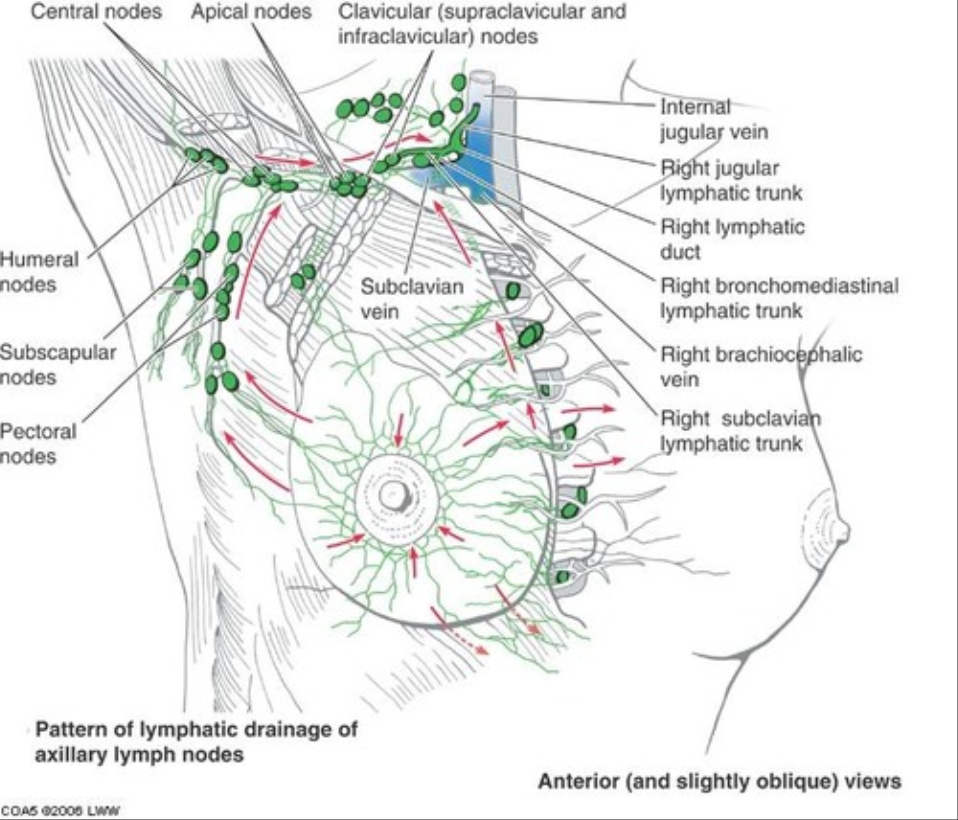 Central nodes
Apical nodes
Clavicular (supraclavicular and infraclavicular) nodes

Internal jugular vein
Right jugular lymphatic trunk
Right lymphatic duct
Right bronchomediastinal lymphatic trunk
Right brachiocephalic vein
Right subclavian lymphatic trunk

Humeral nodes
Subscapular nodes
Pectoral nodes

Subclavian vein

Pattern of lymphatic drainage of axillary lymph nodes

Anterior (and slightly oblique) views

COA5 ©2006 LWW